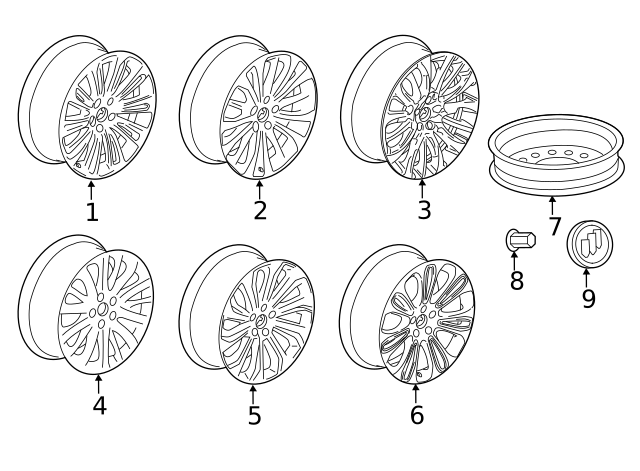 1
2
3
7
8
9
4
5
6