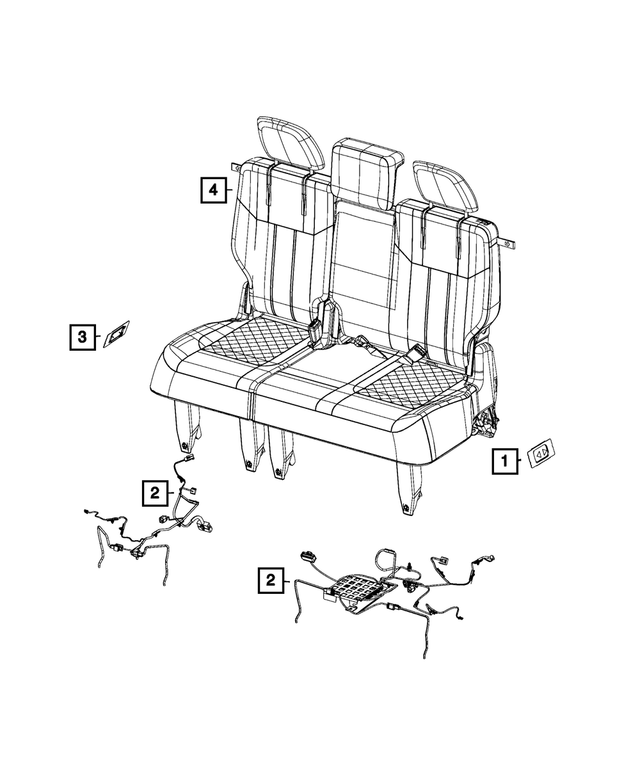 4

3

1

2

2