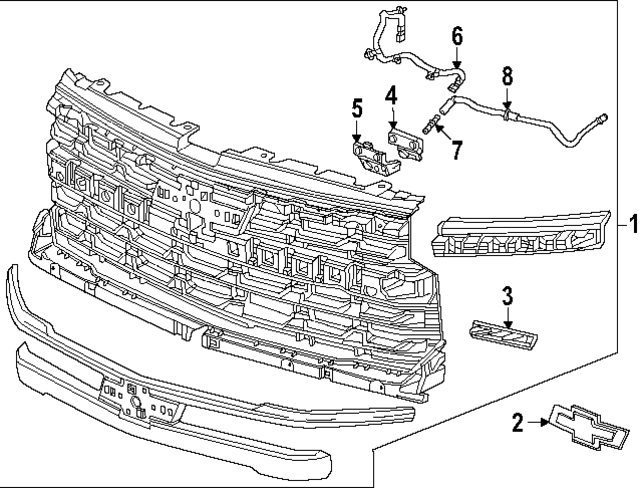 6
8
5
4
7
1
3
2