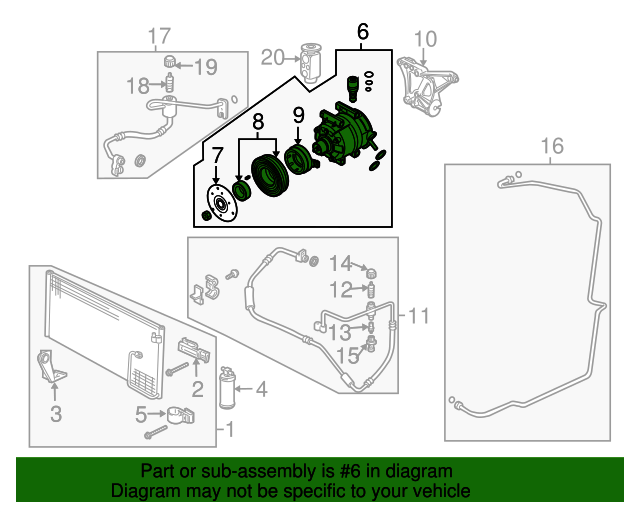 17
19
18
20
6
10
8
9
7
16
14
12
11
13
15
2
4
3
5
1

Part or sub-assembly is #6 in diagram
Diagram may not be specific to your vehicle