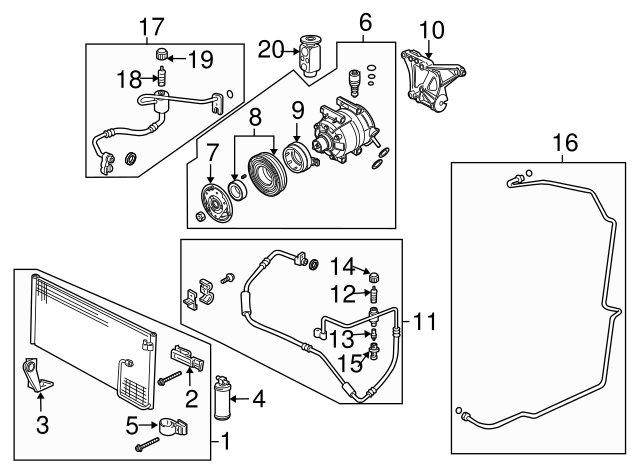 17
19
18
20
6
10
8
9
7
16
14
12
11
13
15
2
4
3
5
1