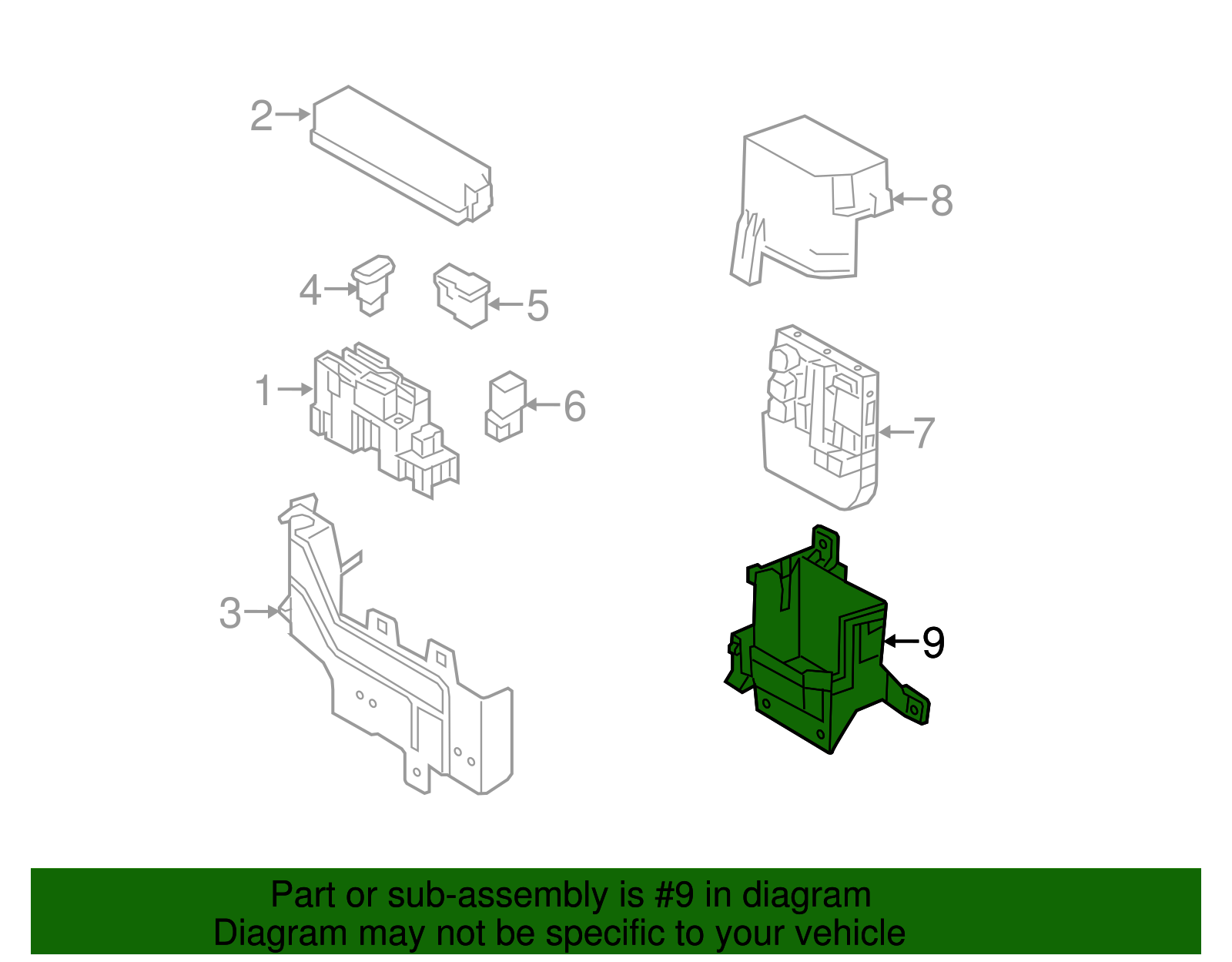 2
8
4
5
1
6
7
3
9

Part or sub-assembly is #9 in diagram
Diagram may not be specific to your vehicle