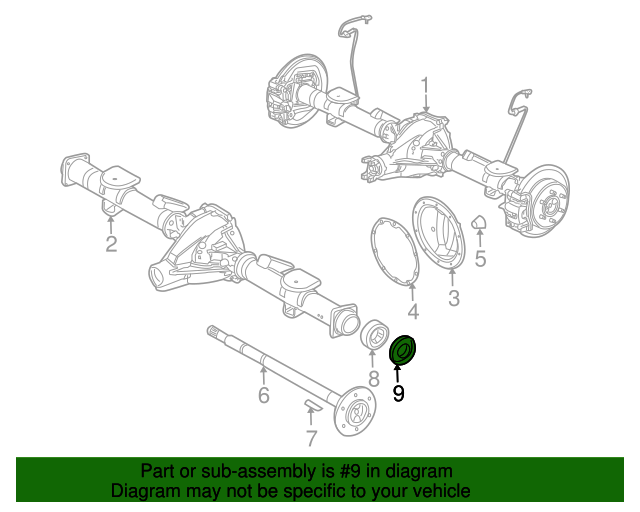 1
2
5
3
4
8
9
6
7

Part or sub-assembly is #9 in diagram
Diagram may not be specific to your vehicle