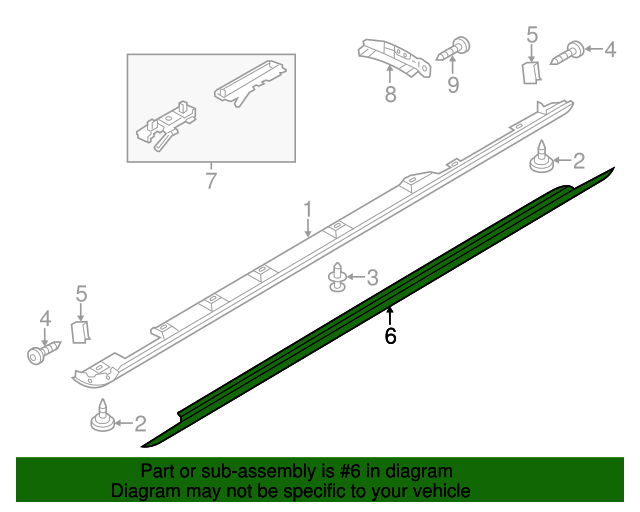 5
4
8
9
7
2
1
3
5
6
4
2
Part or sub-assembly is #6 in diagram
Diagram may not be specific to your vehicle