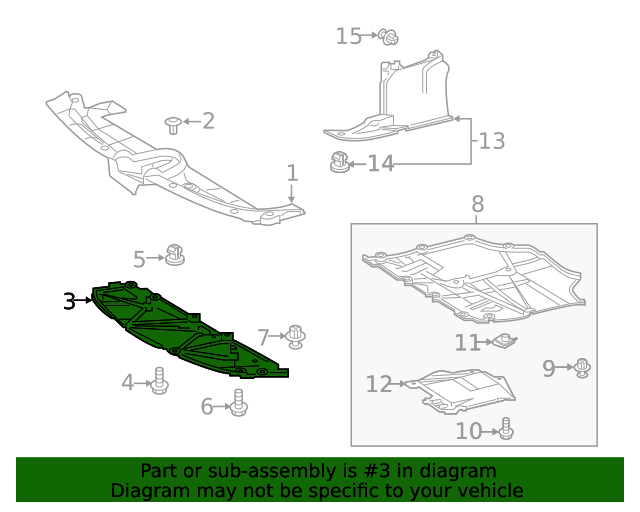 15
2
13
14
1
8
5
3
7
11
9
4
12
6
10

Part or sub-assembly is #3 in diagram
Diagram may not be specific to your vehicle