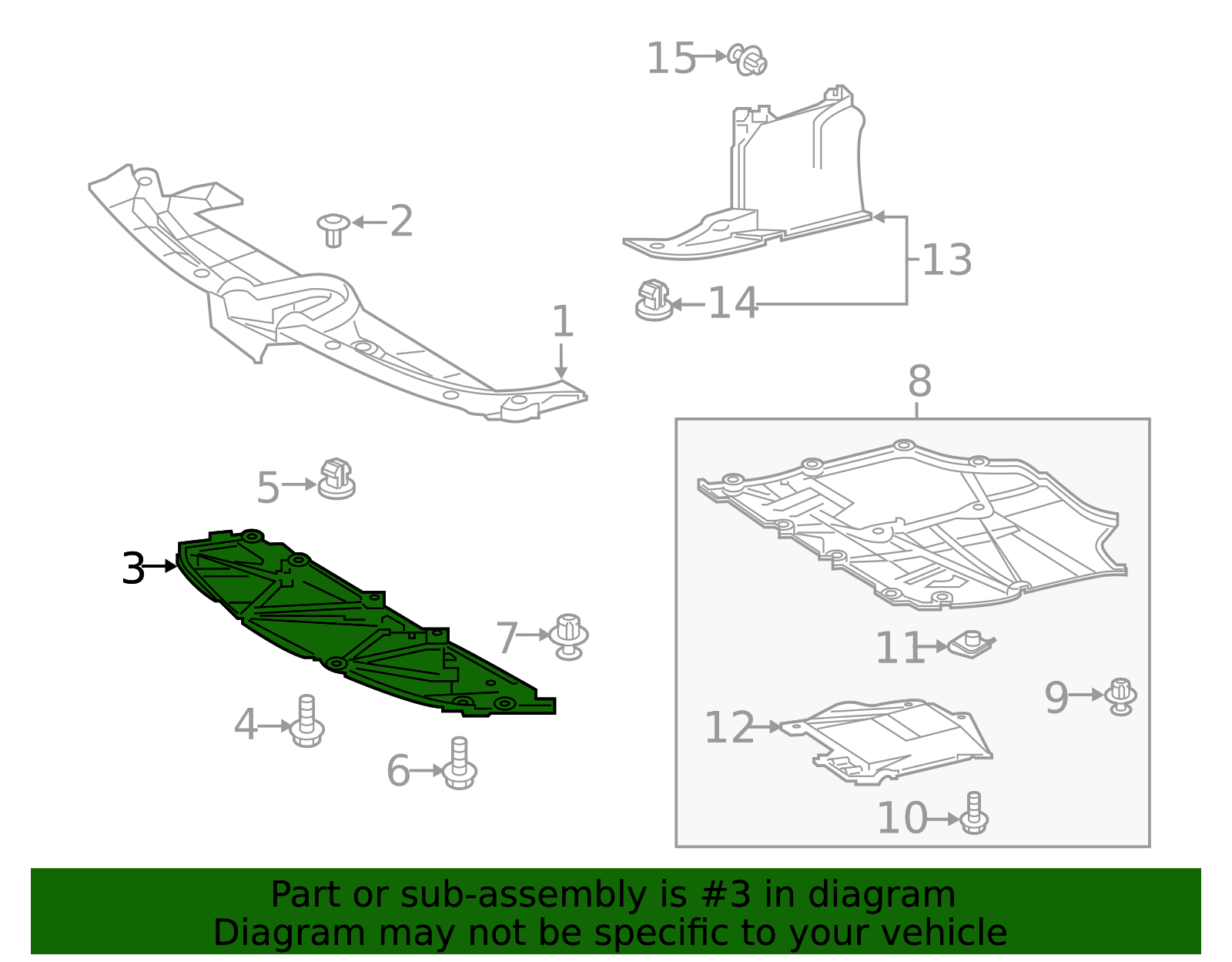 15
2
13
14
1
8
5
3
7
11
9
4
12
6
10

Part or sub-assembly is #3 in diagram
Diagram may not be specific to your vehicle