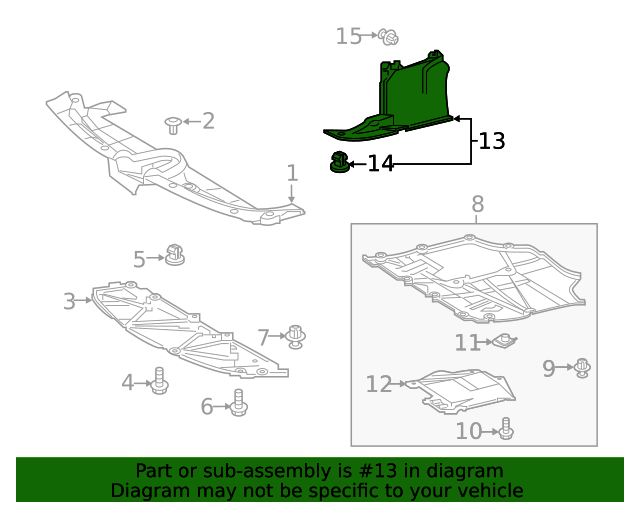 15
2
13
14
1
8
5
3
7
11
9
4
12
6
10

Part or sub-assembly is #13 in diagram
Diagram may not be specific to your vehicle