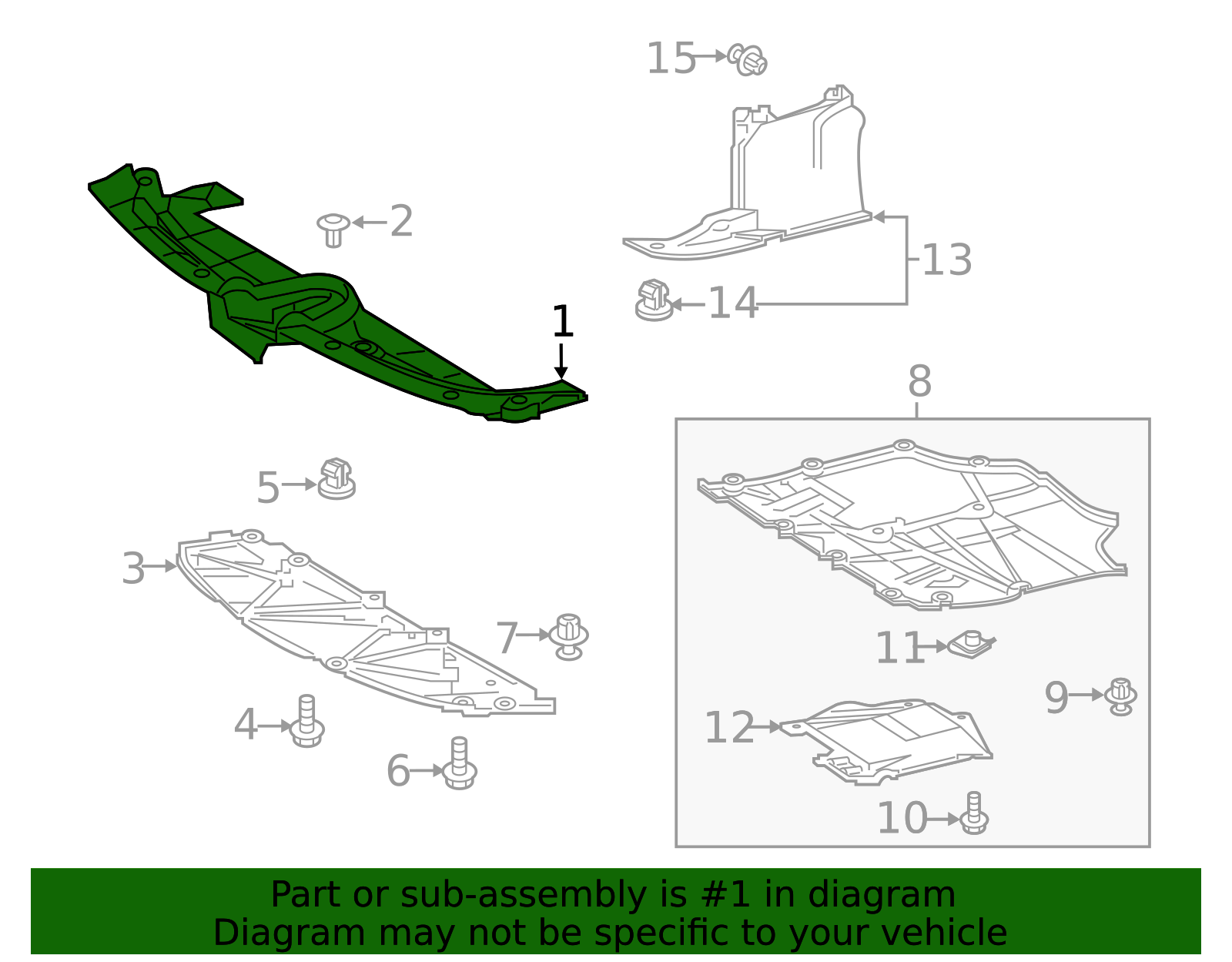 15

2

13

14

1

8

5

3

7

11

9

4

12

6

10

Part or sub-assembly is #1 in diagram
Diagram may not be specific to your vehicle