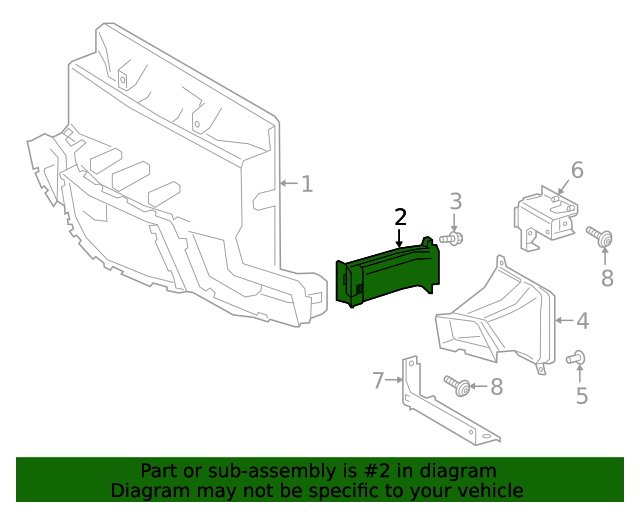 1
2
3
6
8
4
5
7
8

Part or sub-assembly is #2 in diagram
Diagram may not be specific to your vehicle