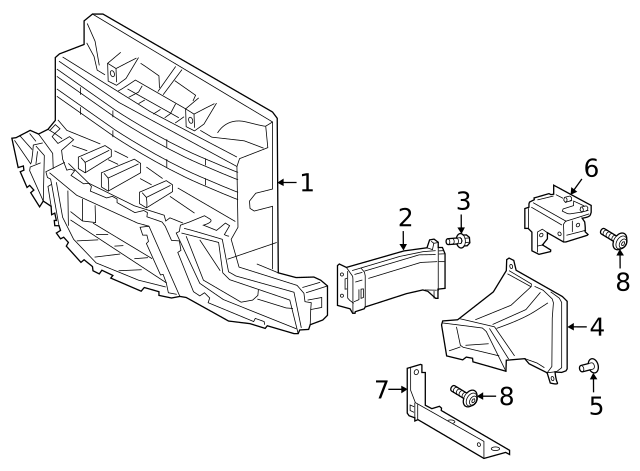 1
2
3
6
8
4
5
7
8