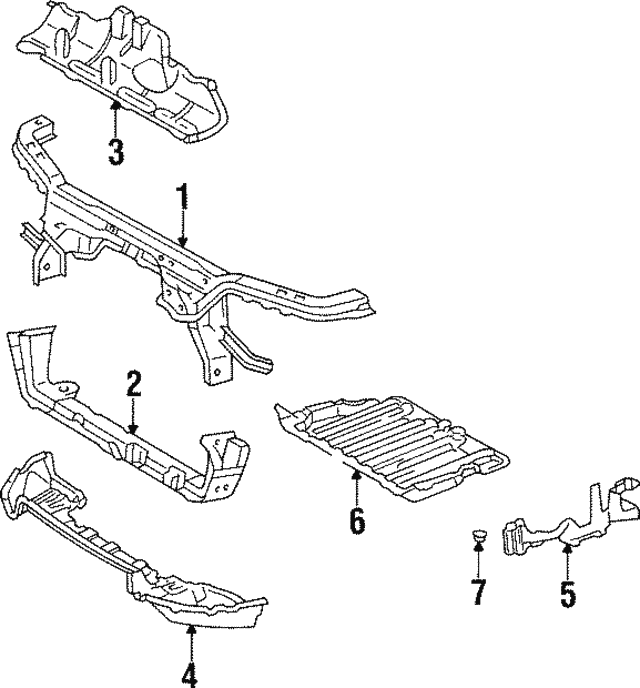 3
1
2
6
7
5
4