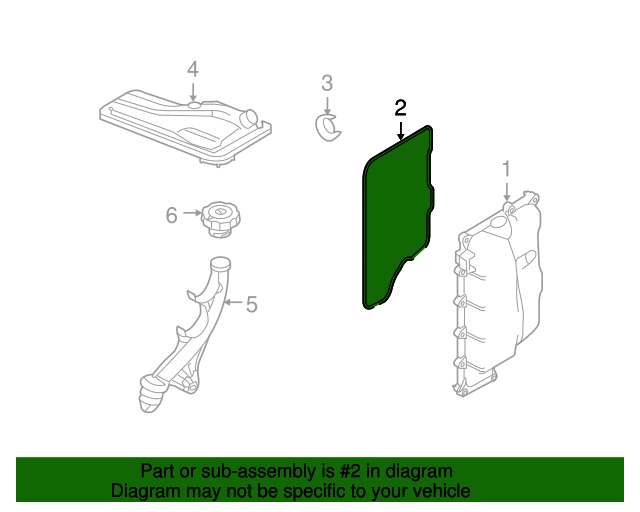 4

3

2

1

6

5

Part or sub-assembly is #2 in diagram
Diagram may not be specific to your vehicle