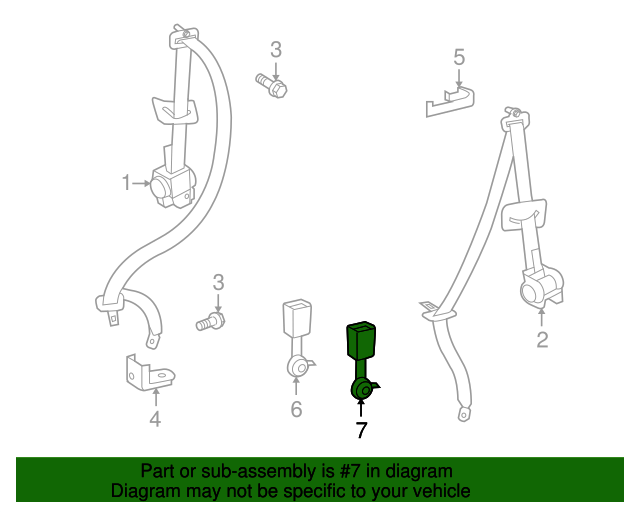 3
5
1
3
2
4
6
7
Part or sub-assembly is #7 in diagram
Diagram may not be specific to your vehicle