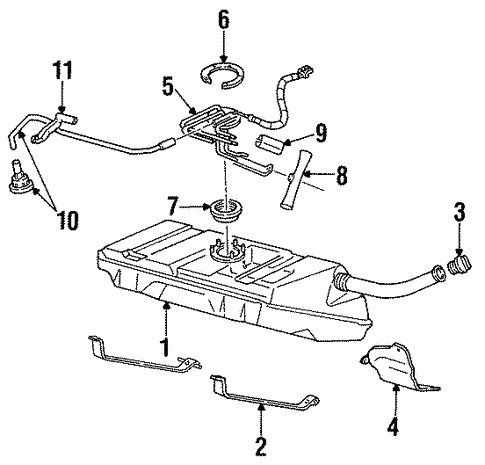 6
11
5
9
8
10
7
3
1
4
2