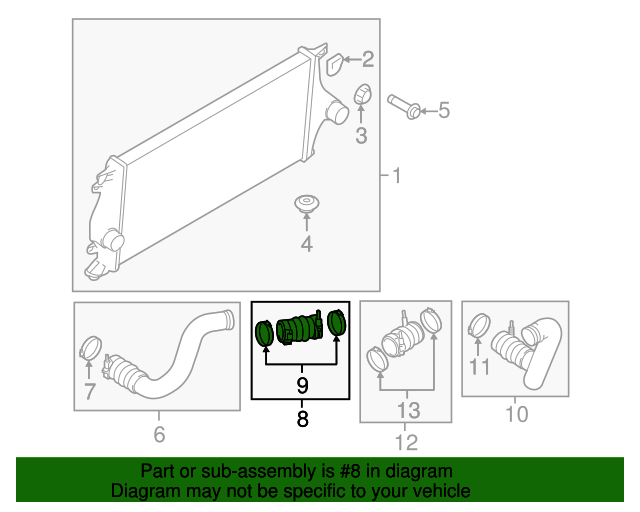 2
5
3
1
4
7
6
9
8
13
12
11
10

Part or sub-assembly is #8 in diagram
Diagram may not be specific to your vehicle