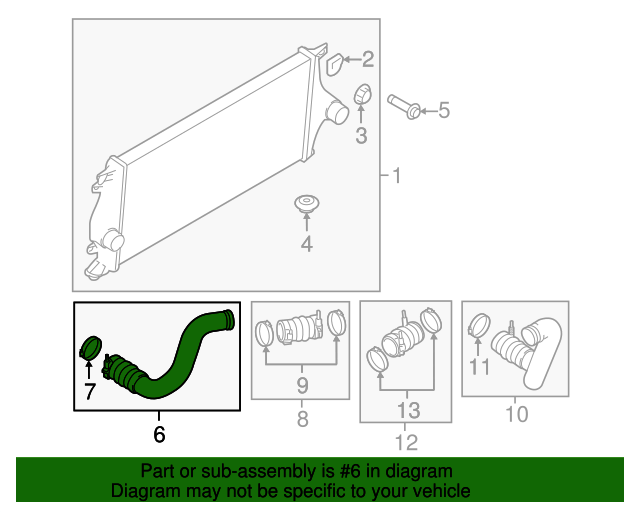 2
5
3
1
4
7
6
9
8
13
12
11
10

Part or sub-assembly is #6 in diagram
Diagram may not be specific to your vehicle