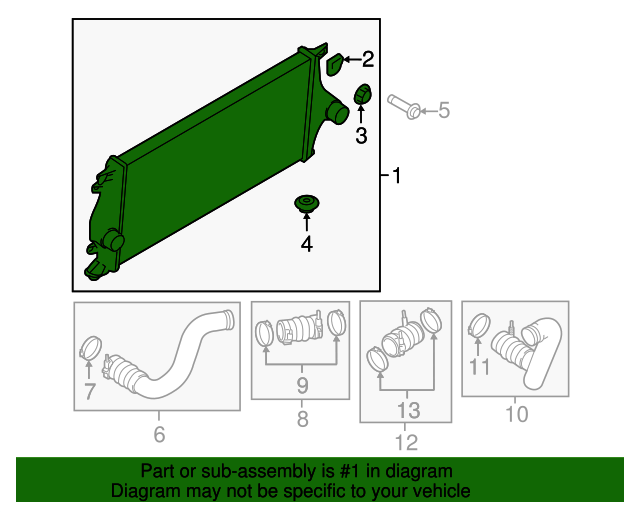 2
5
3
1
4
7
6
9
8
13
12
11
10

Part or sub-assembly is #1 in diagram
Diagram may not be specific to your vehicle