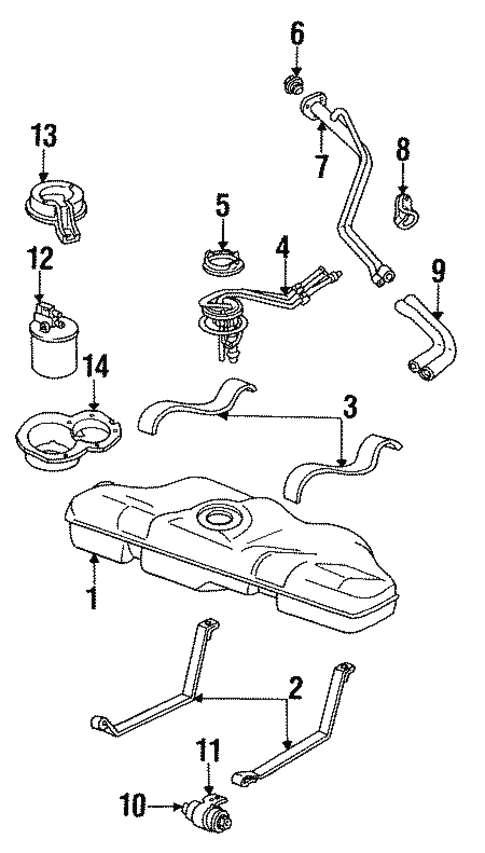 6
13
7
8
5
4
12
9
14
3
1
2
11
10