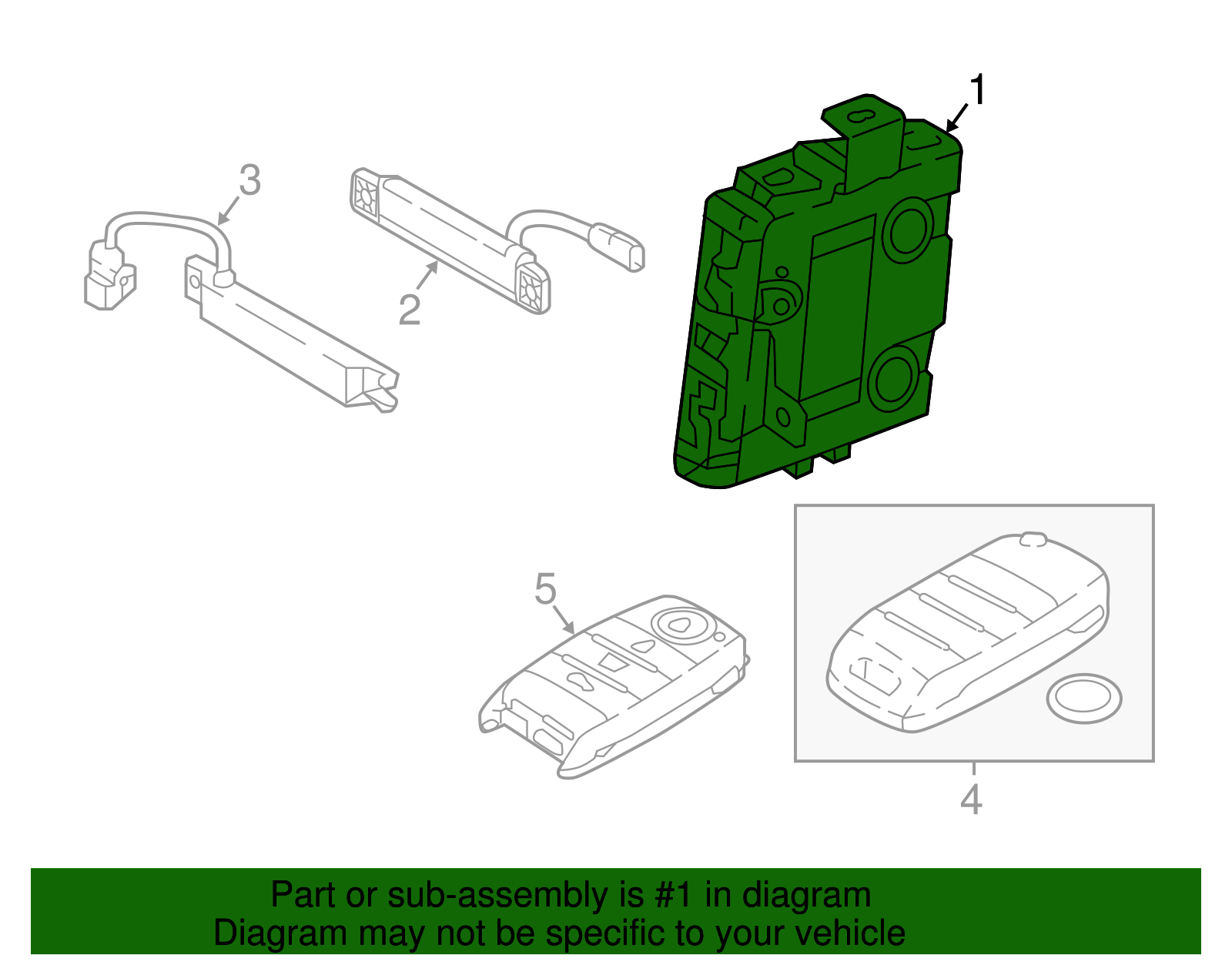 1
3
2
5
4

Part or sub-assembly is #1 in diagram
Diagram may not be specific to your vehicle