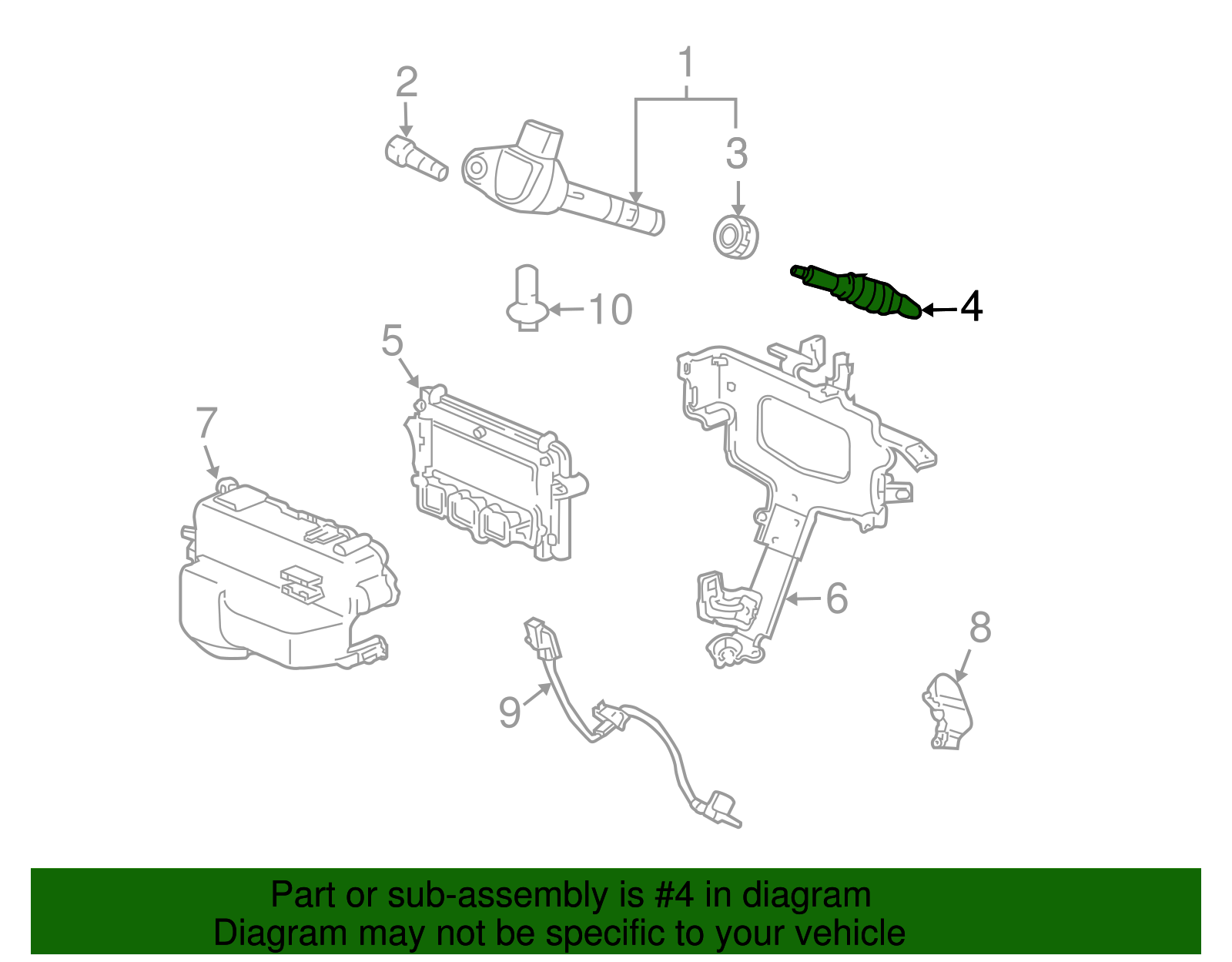 1
2
3
4
10
5
7
6
8
9

Part or sub-assembly is #4 in diagram
Diagram may not be specific to your vehicle