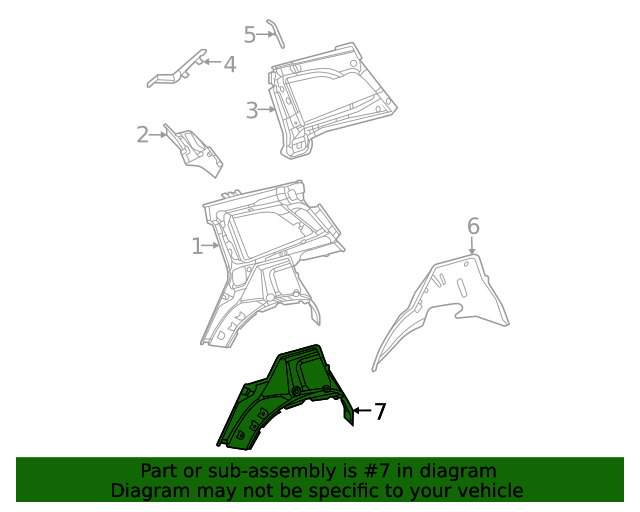 5
4
3
2
1
6
7

Part or sub-assembly is #7 in diagram
Diagram may not be specific to your vehicle