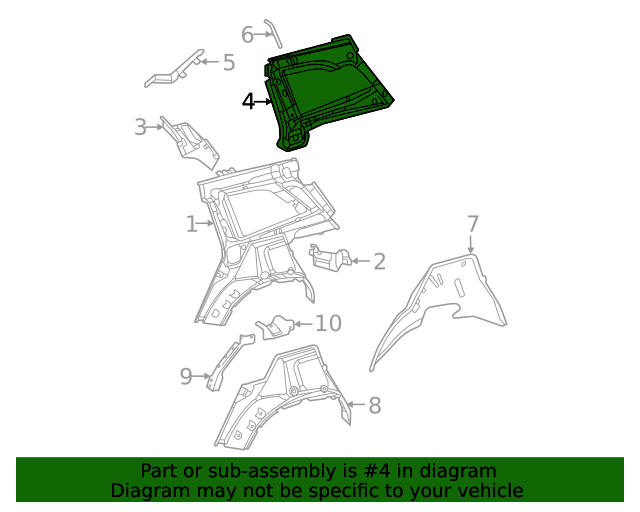 6
5
4
3
1
2
7
10
9
8

Part or sub-assembly is #4 in diagram
Diagram may not be specific to your vehicle