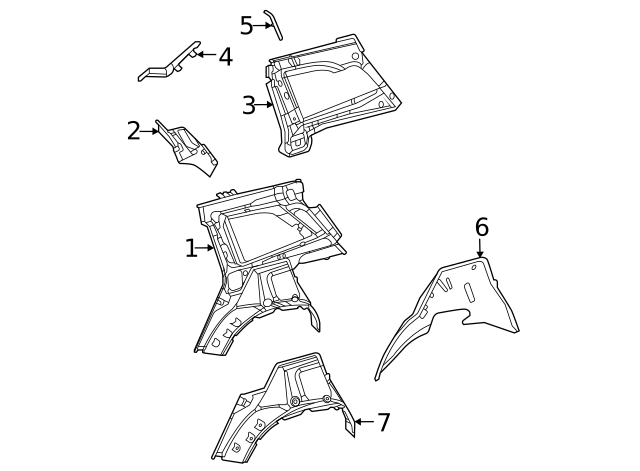 5
4
3
2
1
6
7