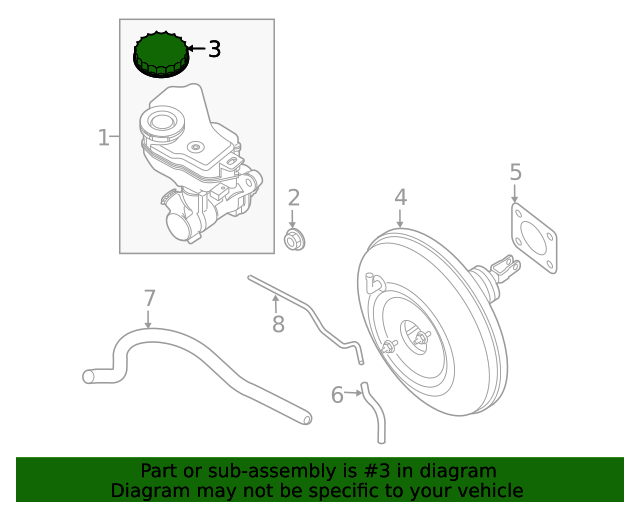 3
1
2
4
5
7
8
6

Part or sub-assembly is #3 in diagram
Diagram may not be specific to your vehicle