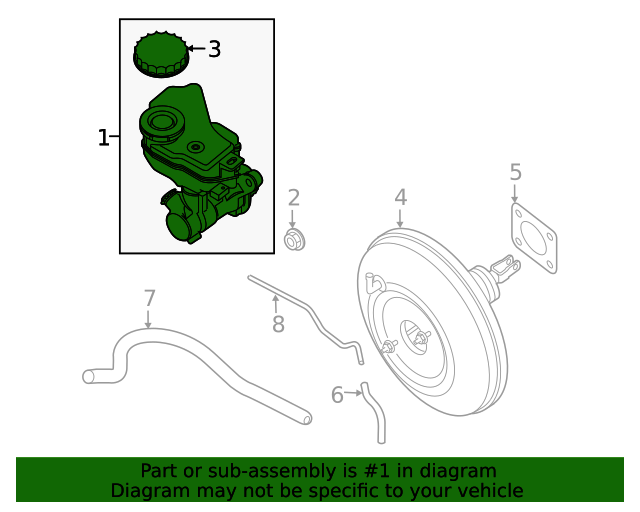 3
1
2
4
5
7
8
6

Part or sub-assembly is #1 in diagram
Diagram may not be specific to your vehicle