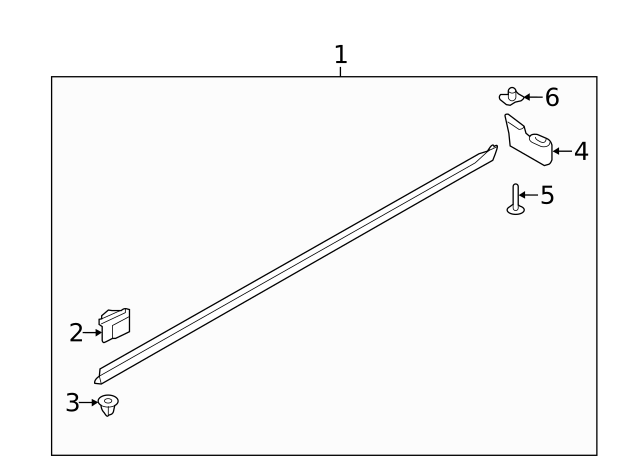 1
6
4
5
2
3