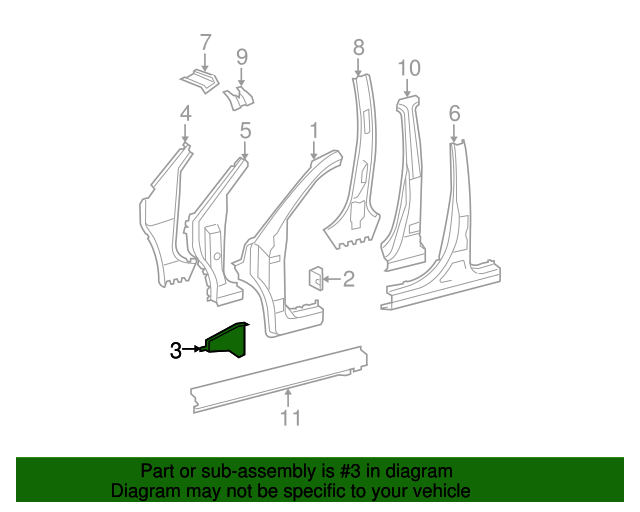 7
9
8
10
4
5
1
6
2
3
11

Part or sub-assembly is #3 in diagram
Diagram may not be specific to your vehicle