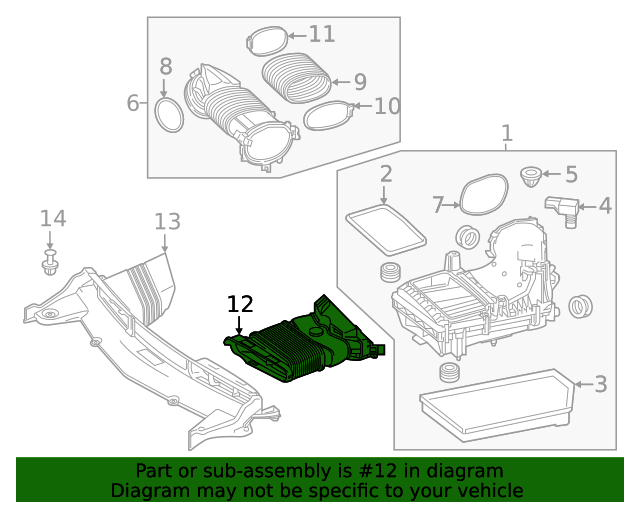 11
8
9
6
10
1
2
5
7
4
14
13
12
3
Part or sub-assembly is #12 in diagram
Diagram may not be specific to your vehicle