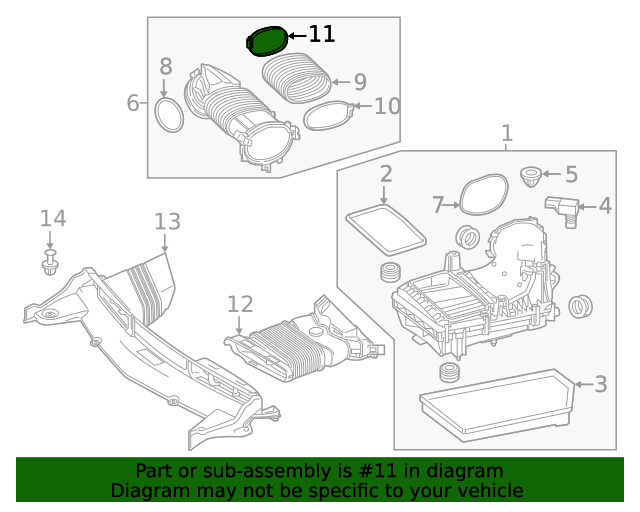 11
8
9
6
10
1
2
5
7
4
14
13
12
3

Part or sub-assembly is #11 in diagram
Diagram may not be specific to your vehicle