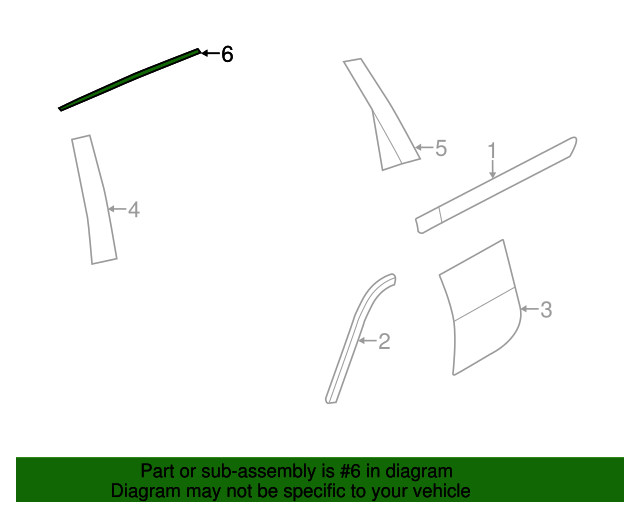 6
5
1
4
3
2

Part or sub-assembly is #6 in diagram
Diagram may not be specific to your vehicle