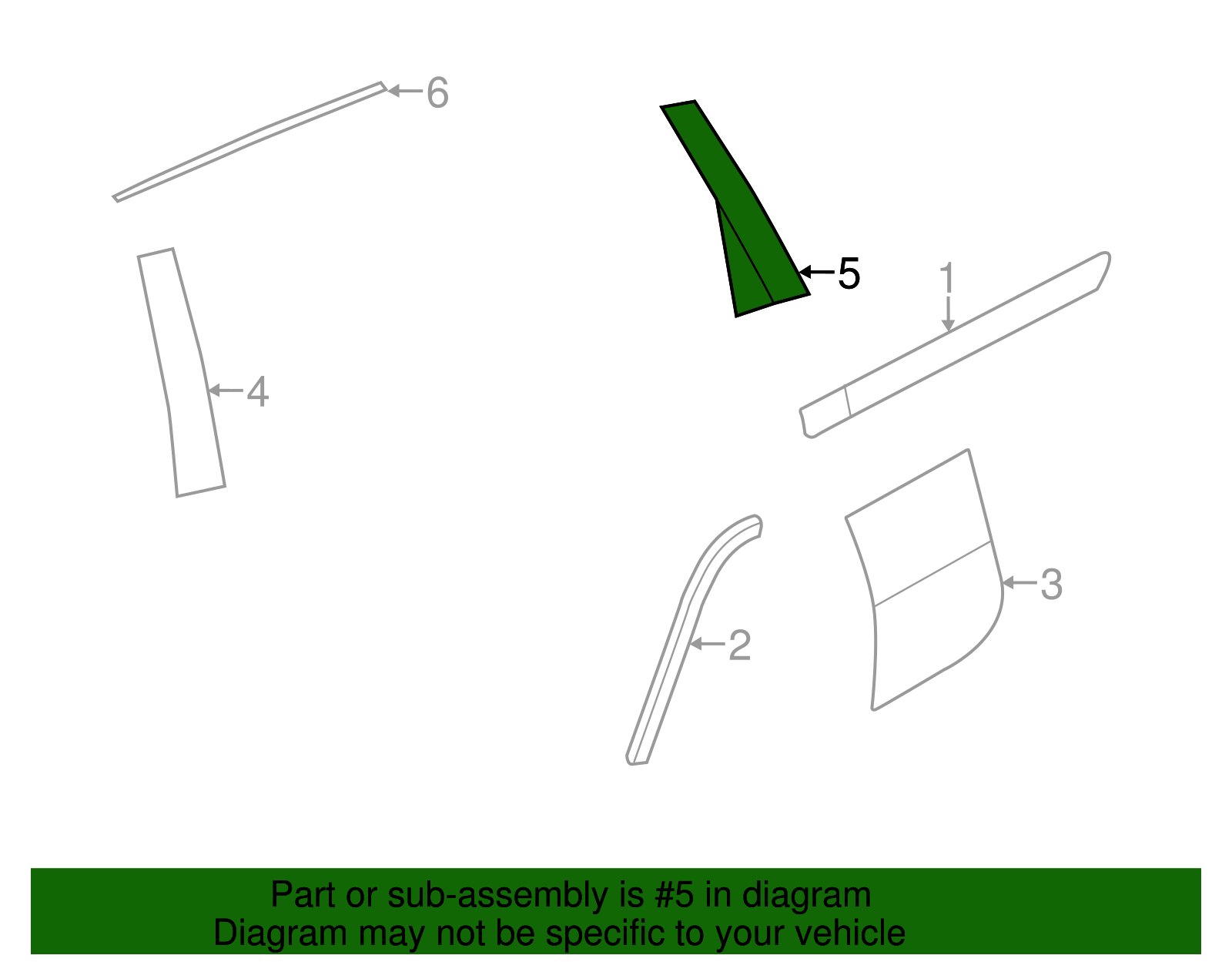 6

5

1

4

3

2

Part or sub-assembly is #5 in diagram
Diagram may not be specific to your vehicle