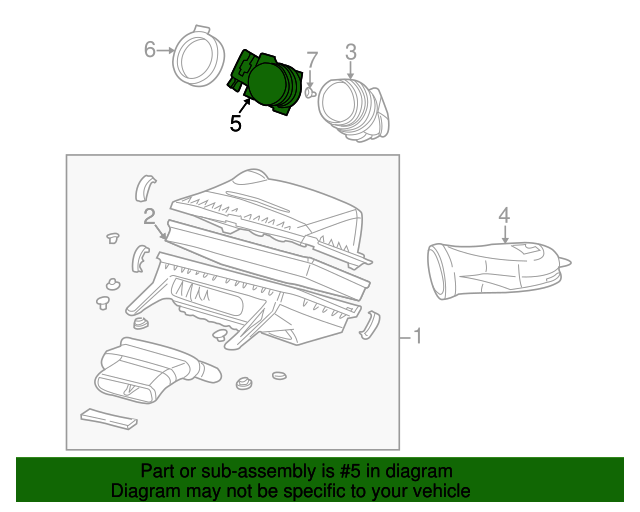 6
7
3
5
2
4
1

Part or sub-assembly is #5 in diagram
Diagram may not be specific to your vehicle