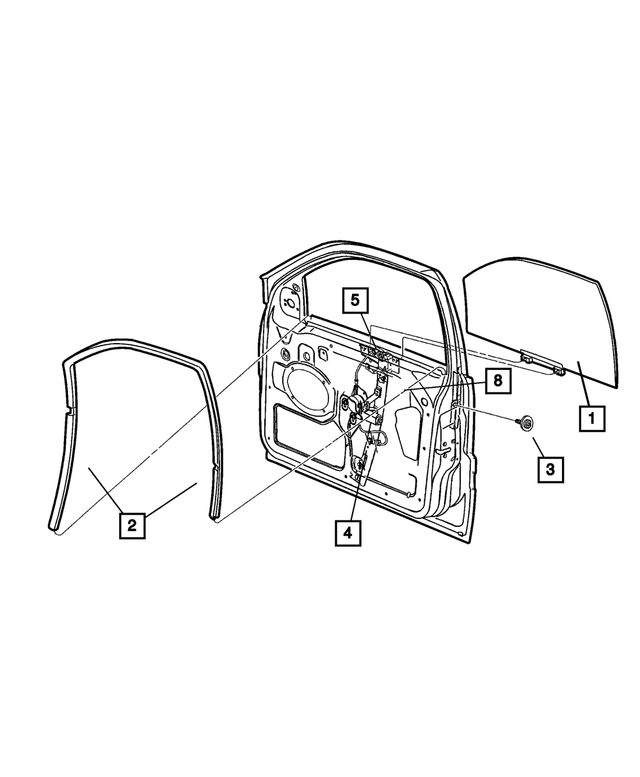 5
8
1
3
2
4