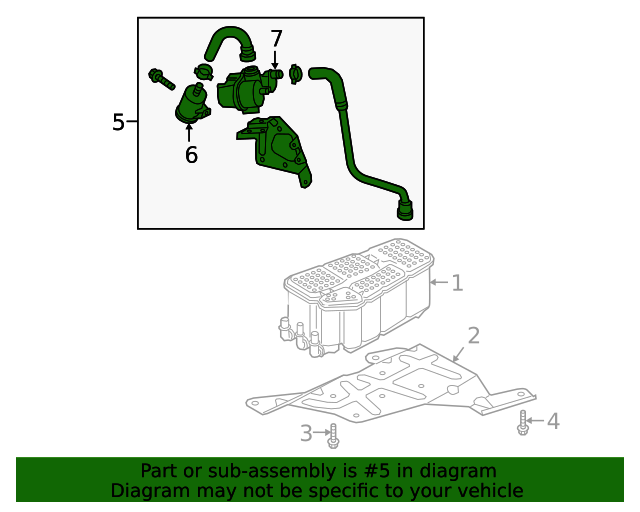 7
5
6
1
2
3
4
Part or sub-assembly is #5 in diagram
Diagram may not be specific to your vehicle