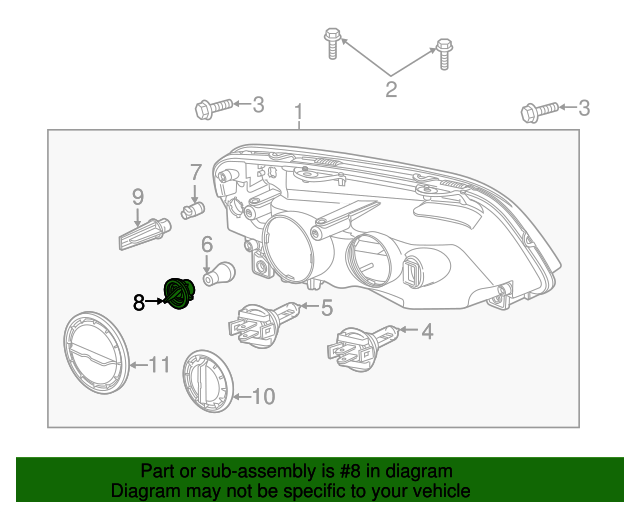 2
3
1
3
7
9
6
8
5
4
11
10

Part or sub-assembly is #8 in diagram
Diagram may not be specific to your vehicle