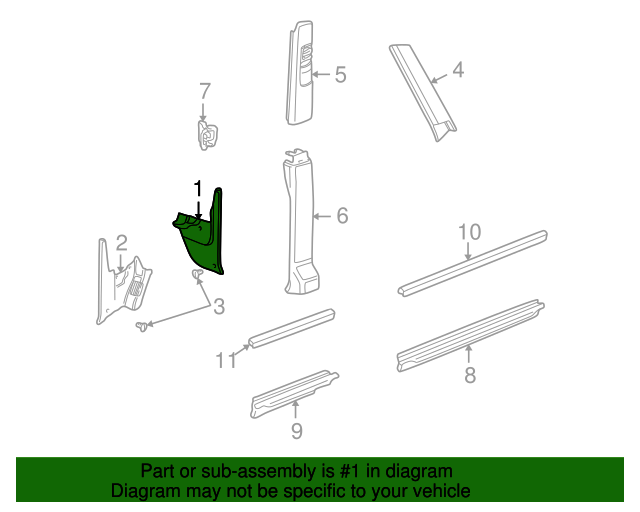 5
4
7
1
6
2
10
3
11
8
9

Part or sub-assembly is #1 in diagram
Diagram may not be specific to your vehicle