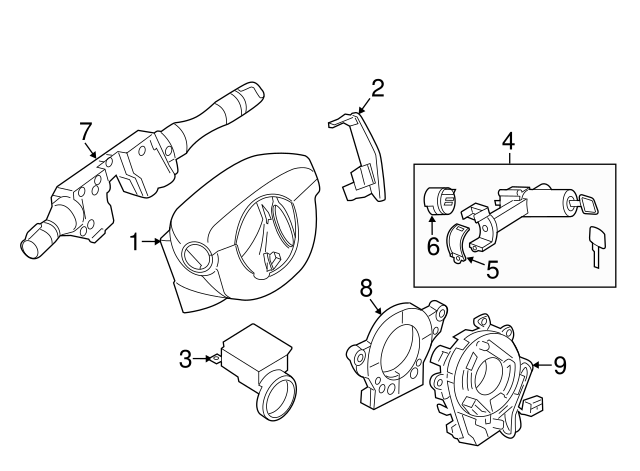 7
2
4
1
6
5
8
3
9