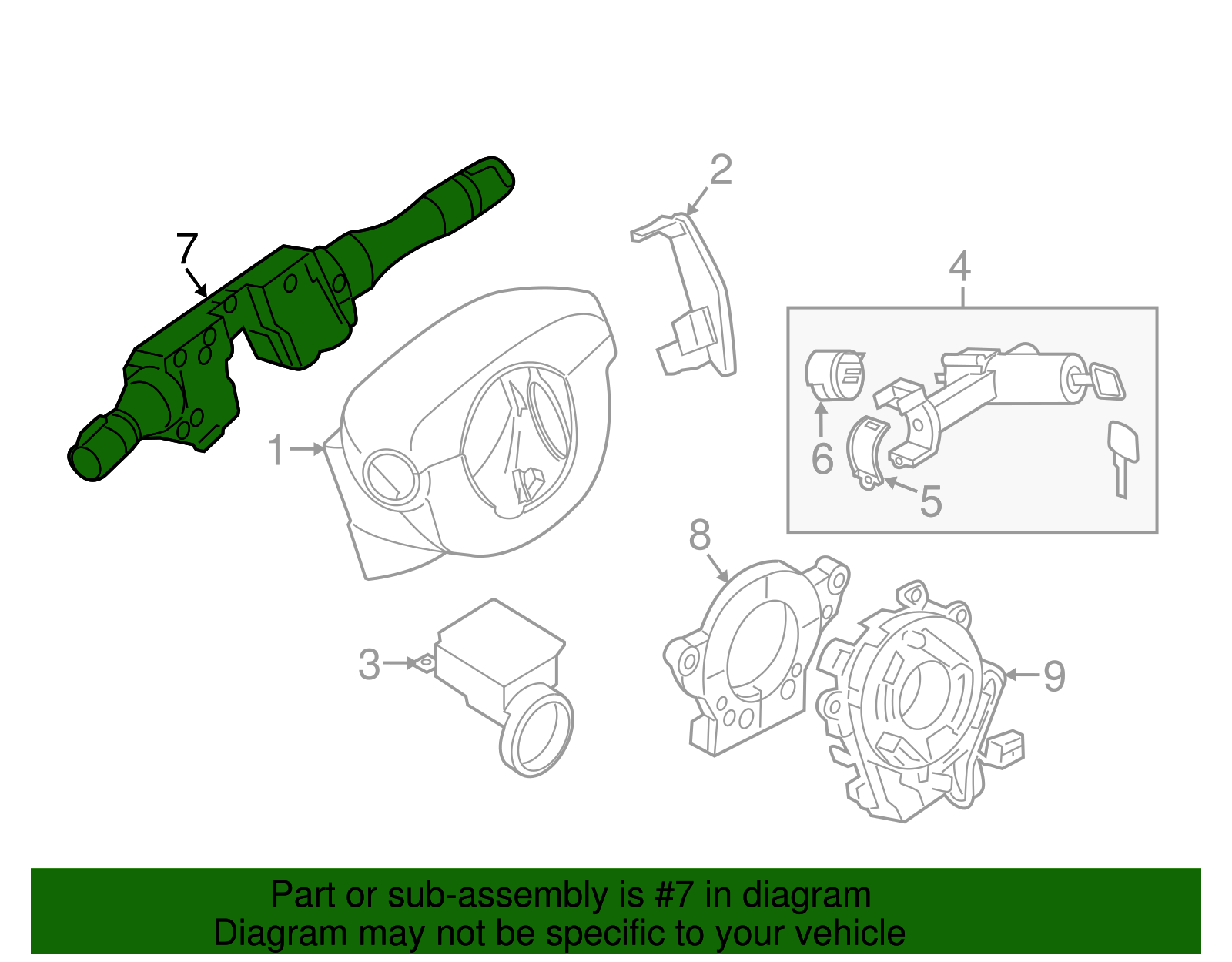 7
2
4
1
6
5
8
3
9

Part or sub-assembly is #7 in diagram
Diagram may not be specific to your vehicle