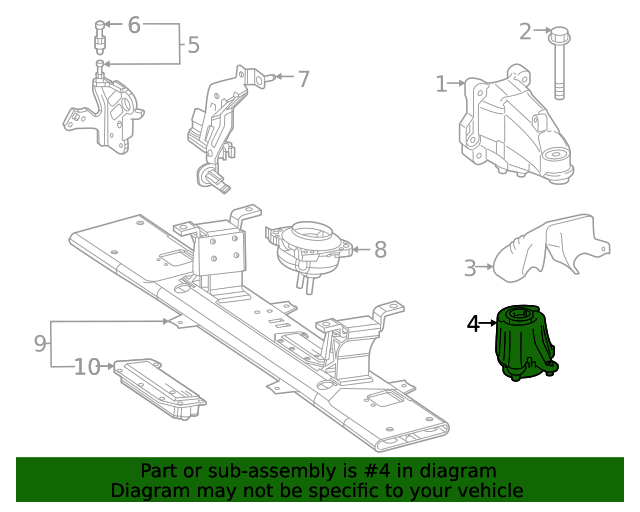 6
5
7
2
1
8
3
4
9
10

Part or sub-assembly is #4 in diagram
Diagram may not be specific to your vehicle