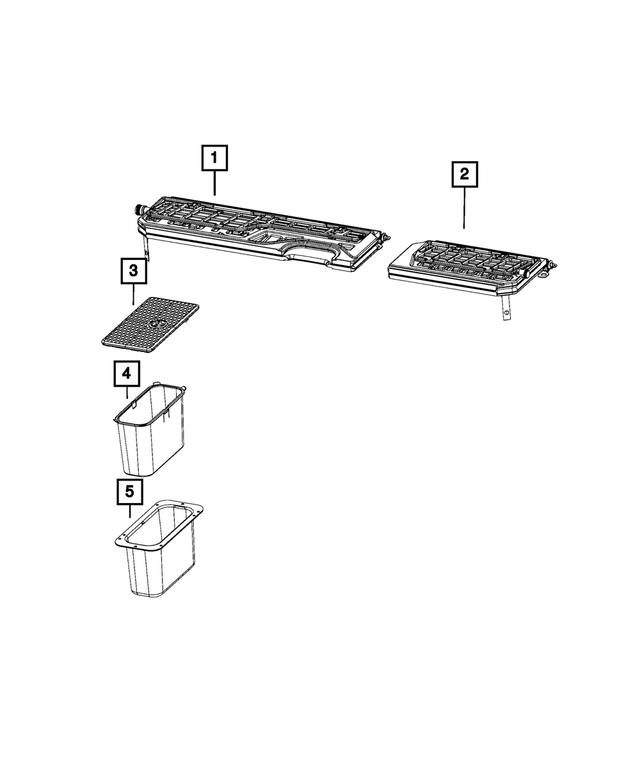 1
2
3
4
5