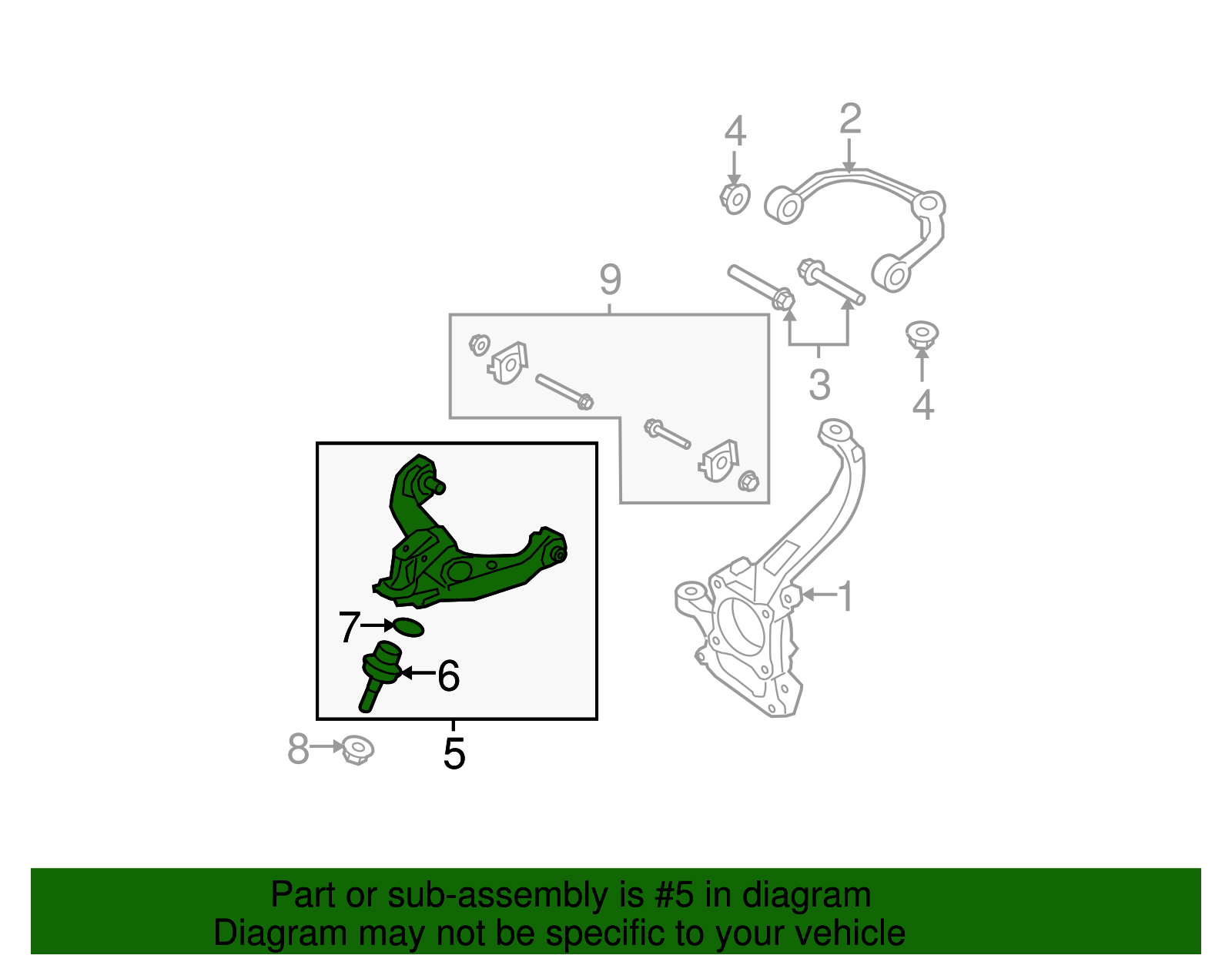 4
2
9
3
4
1
7
6
8
5

Part or sub-assembly is #5 in diagram
Diagram may not be specific to your vehicle