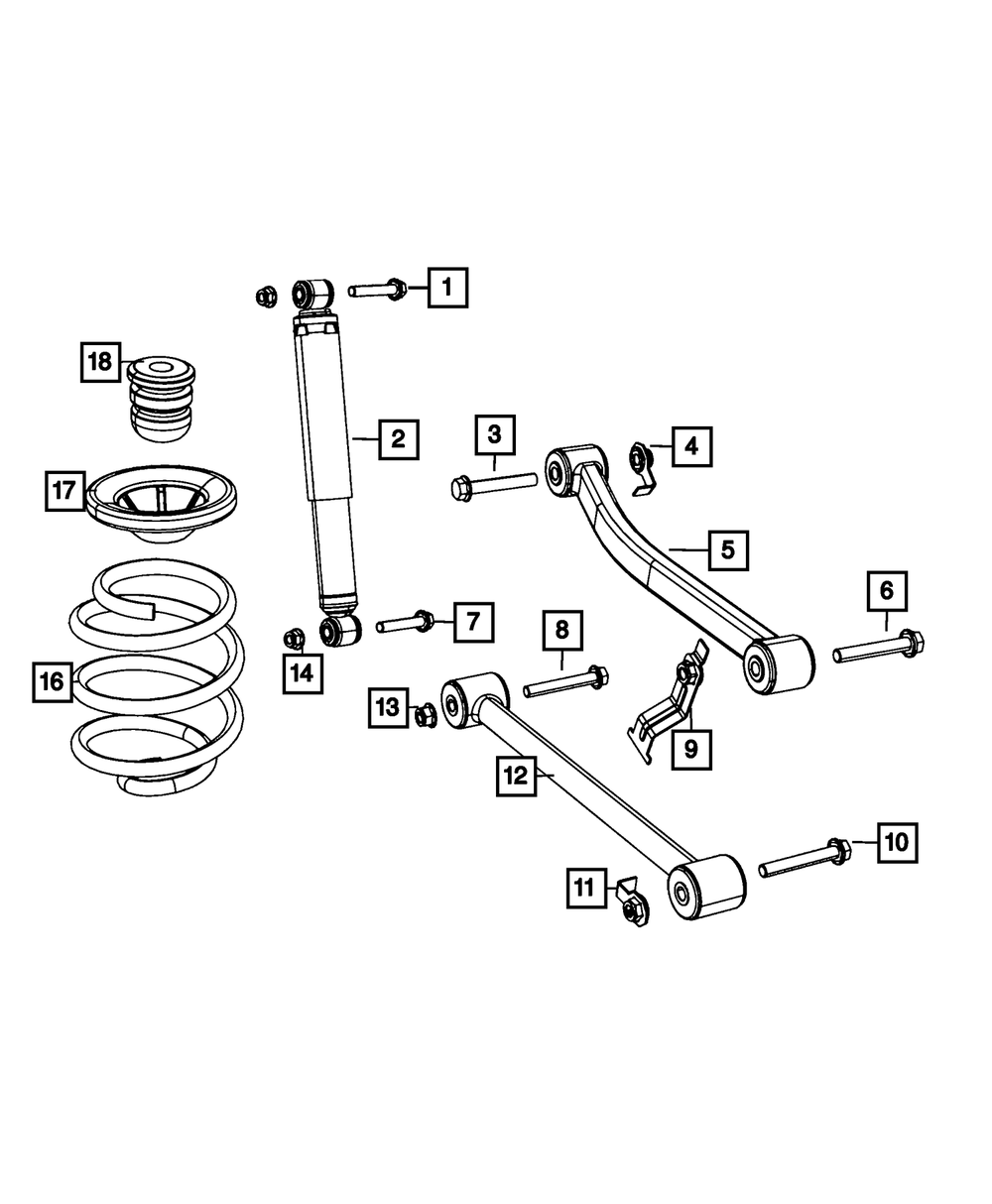 1
18
2
3
4
17
5
6
7
8
14
16
13
9
12
10
11