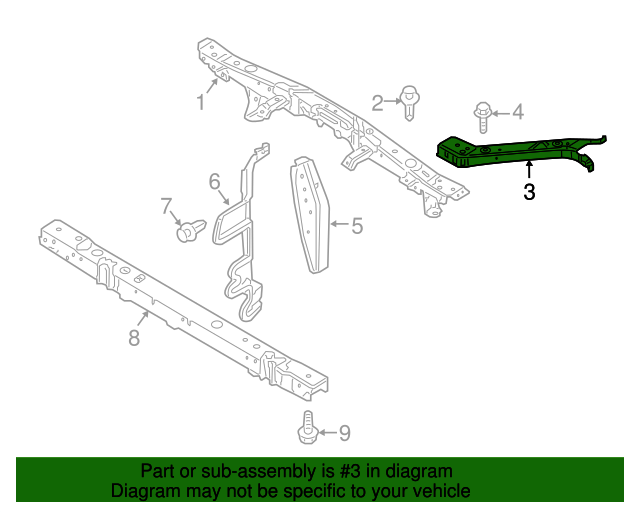 1
2
4
3
6
7
5
8
9

Part or sub-assembly is #3 in diagram
Diagram may not be specific to your vehicle