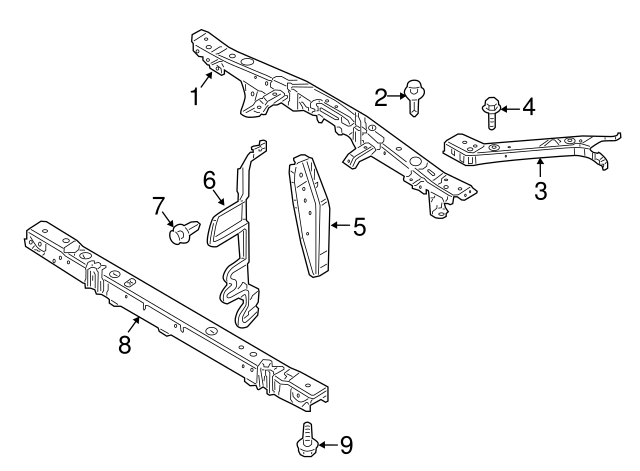 1
2
4
3
6
7
5
8
9