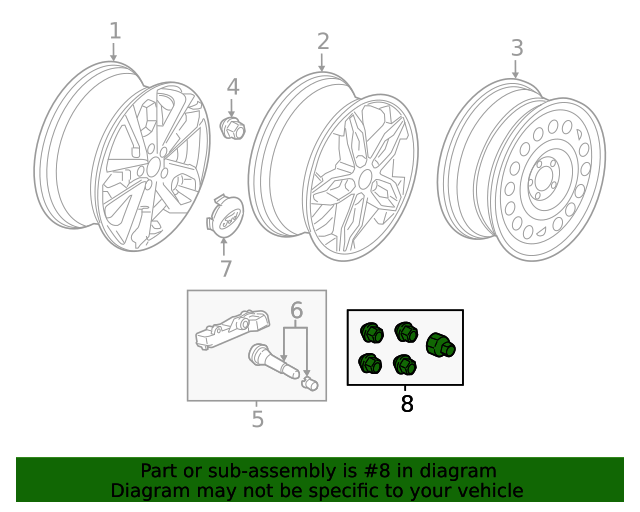 1
2
3
4
7
6
5
8

Part or sub-assembly is #8 in diagram
Diagram may not be specific to your vehicle