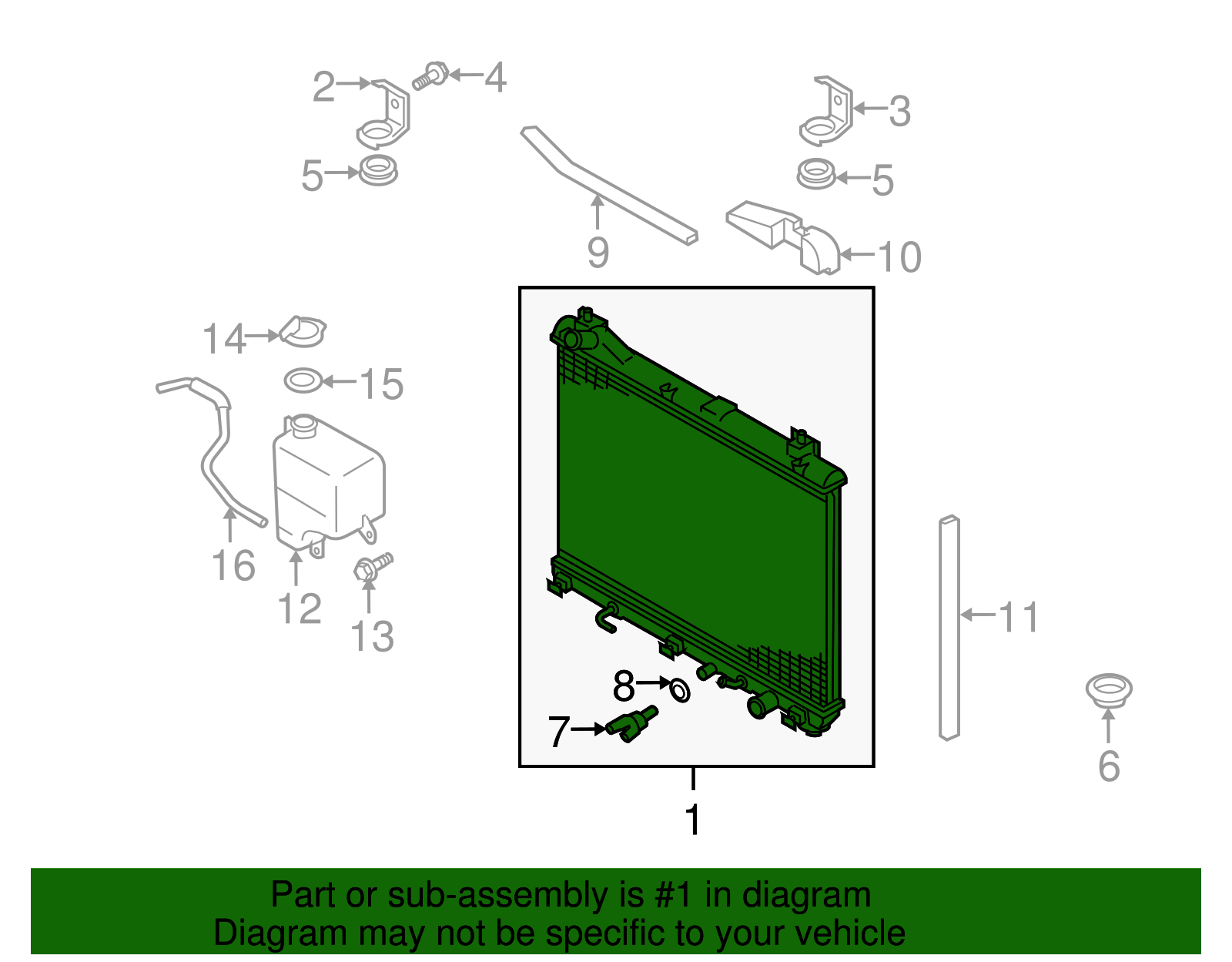 2
4
3
5
5
9
10
14
15
16
12
13
8
7
11
6
1

Part or sub-assembly is #1 in diagram
Diagram may not be specific to your vehicle